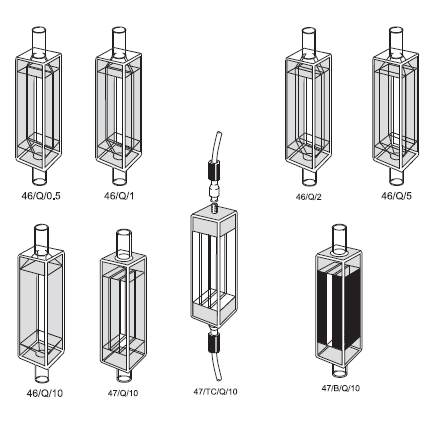 46/Q/0.5 46/Q/1 46/Q/2 46/Q/5

46/Q/10 47/Q/10 47/TC/Q/10 47/B/Q/10