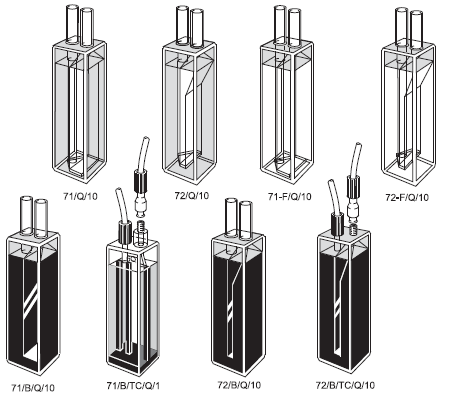 71/Q/10

72/Q/10

71-F/Q/10

72-F/Q/10

71/B/Q/10

71/B/TC/Q/1

72/B/Q/10

72/B/TC/Q/10